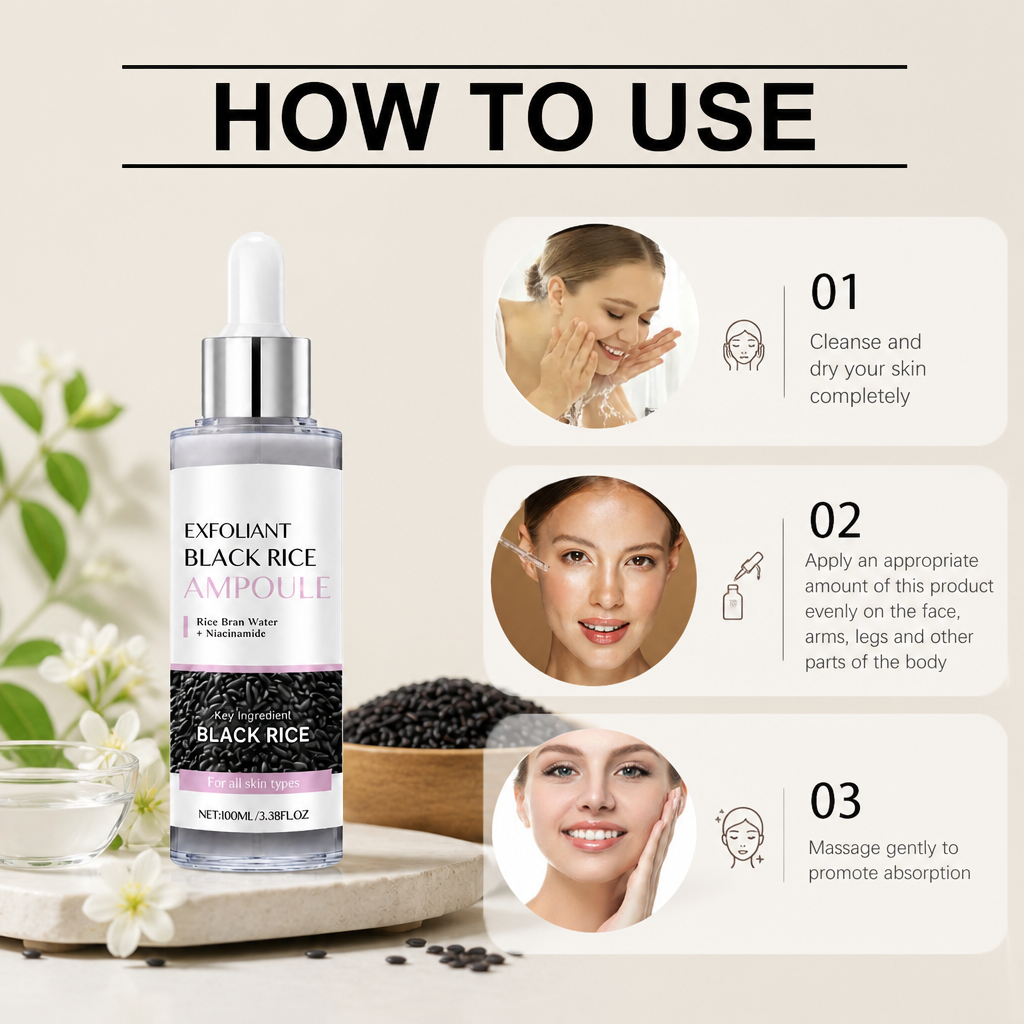 HOW TO USE

EXFOLIANT
BLACK RICE
AMPOULE

Rice Bran Water
+ Niacinamide

Key Ingredient
BLACK RICE

For all skin types

NET:100ML/3.38FLOZ

01
Cleanse and dry your skin completely

02
Apply an appropriate amount of this product evenly on the face, arms, legs and other parts of the body

03
Massage gently to promote absorption