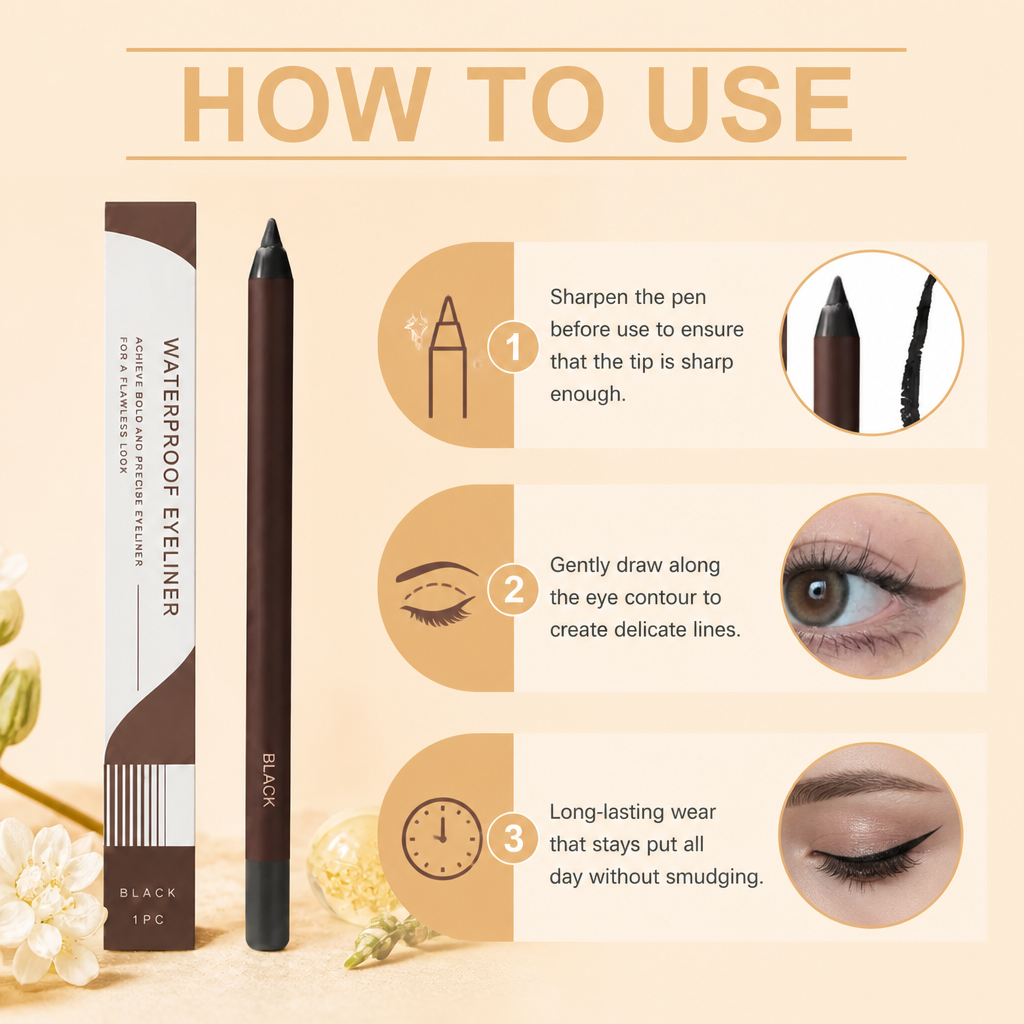 HOW TO USE

WATERPROOF EYELINER
ACHIEVE BOLD AND PRECISE EYELINER FOR A FLAWLESS LOOK

BLACK
1PC

BLACK

1 Sharpen the pen before use to ensure that the tip is sharp enough.

2 Gently draw along the eye contour to create delicate lines.

3 Long-lasting wear that stays put all day without smudging.