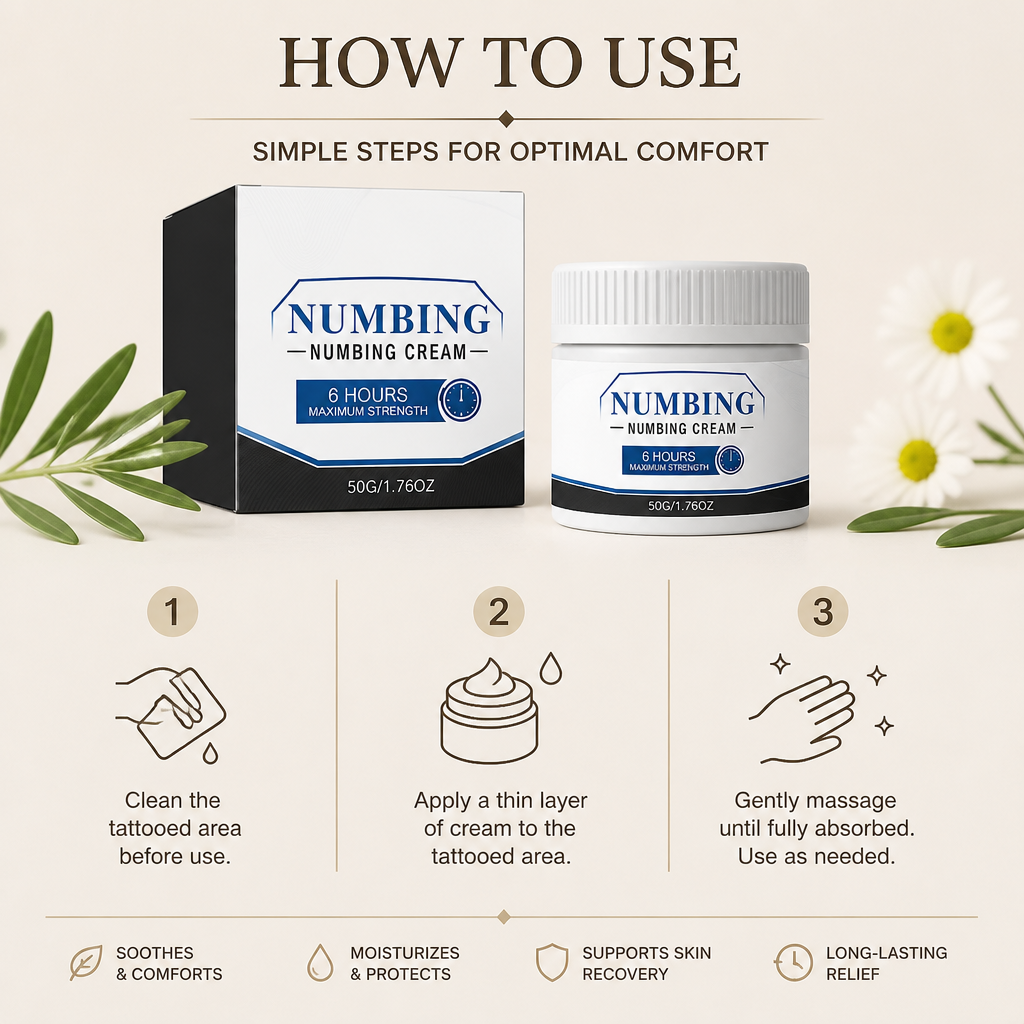 HOW TO USE

SIMPLE STEPS FOR OPTIMAL COMFORT

NUMBING
NUMBING CREAM
6 HOURS
MAXIMUM STRENGTH
50G/1.76OZ

NUMBING
NUMBING CREAM
6 HOURS
MAXIMUM STRENGTH
50G/1.76OZ

1
Clean the tattooed area before use.

2
Apply a thin layer of cream to the tattooed area.

3
Gently massage until fully absorbed. Use as needed.

SOOTHES & COMFORTS

MOISTURIZES & PROTECTS

SUPPORTS SKIN RECOVERY

LONG-LASTING RELIEF